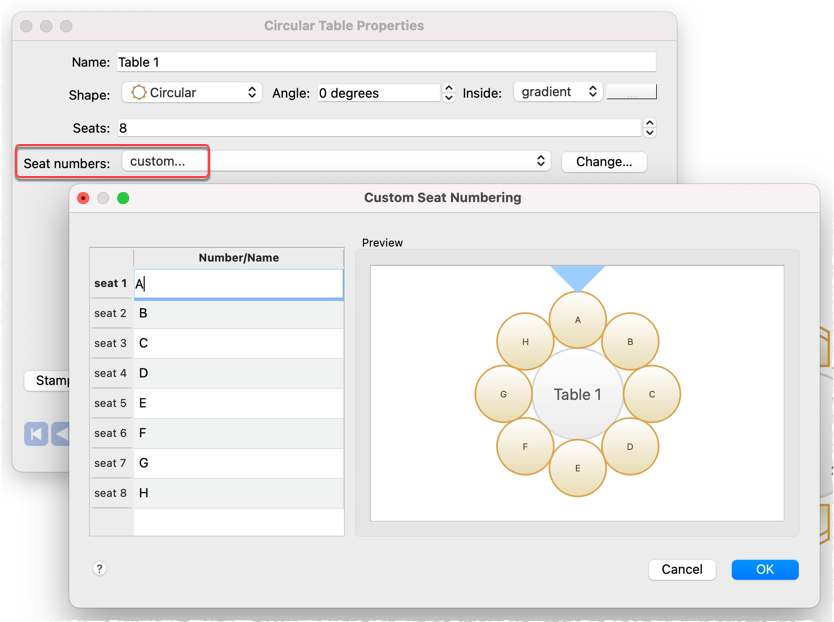 Circular Table Properties

Name: Table 1

Shape: Circular Angle: 0 degrees Inside: gradient ...

Seats: 8

Seat numbers: custom... Change...

Stamp

Custom Seat Numbering

| | Number/Name |
|---|---|
| seat 1 | A |
| seat 2 | B |
| seat 3 | C |
| seat 4 | D |
| seat 5 | E |
| seat 6 | F |
| seat 7 | G |
| seat 8 | H |

Preview

A B C D E F G H

Table 1

?

Cancel OK